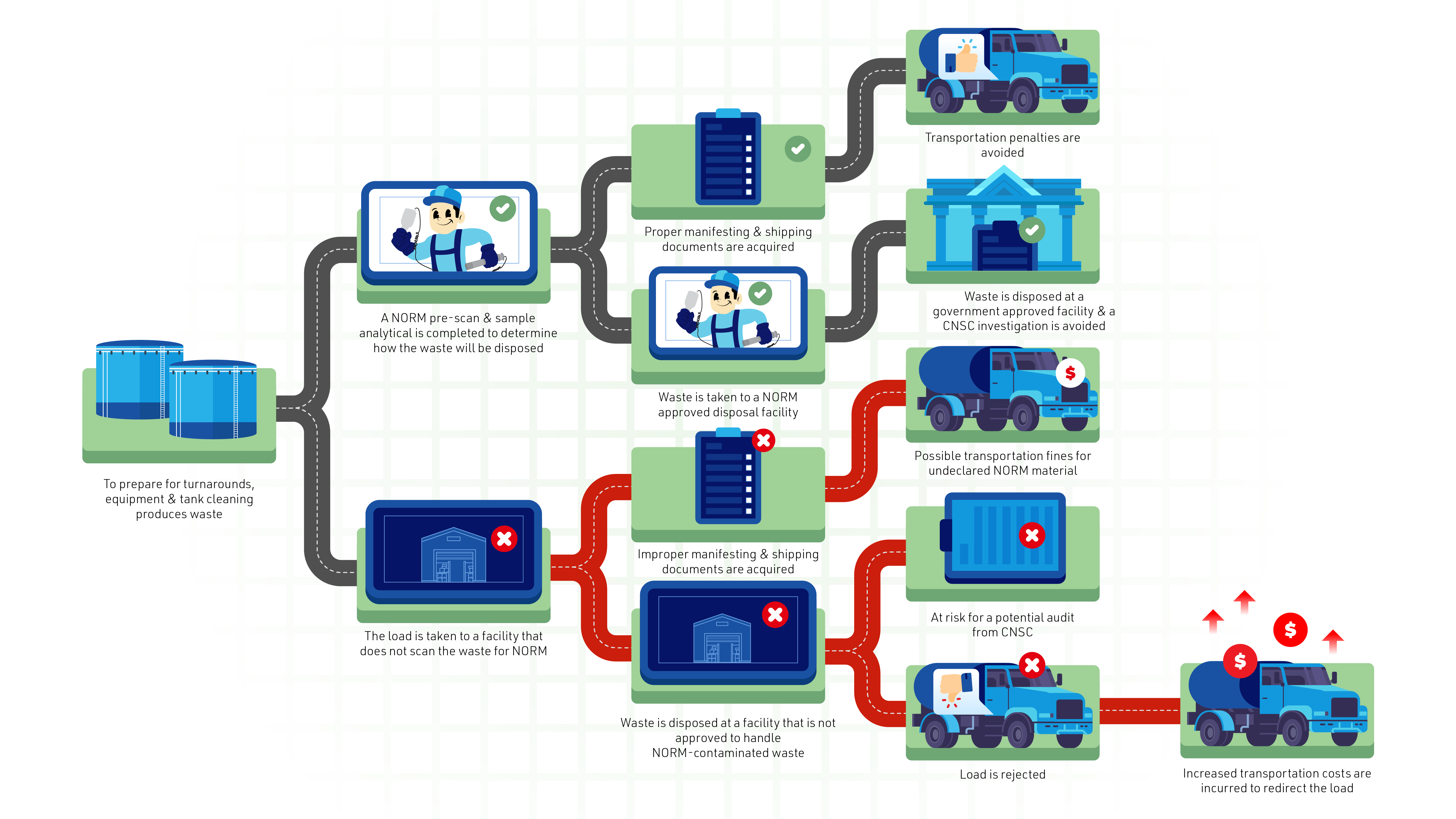 To prepare for turnarounds, equipment & tank cleaning produces waste

A NORM pre-scan & sample analytical is completed to determine how the waste will be disposed

Proper manifesting & shipping documents are acquired

Transportation penalties are avoided

Waste is taken to a NORM approved disposal facility

Waste is disposed at a government approved facility & a CNSC investigation is avoided

The load is taken to a facility that does not scan the waste for NORM

Improper manifesting & shipping documents are acquired

Possible transportation fines for undeclared NORM material

Waste is disposed at a facility that is not approved to handle NORM-contaminated waste

At risk for a potential audit from CNSC

Load is rejected

Increased transportation costs are incurred to redirect the load

$

$

$